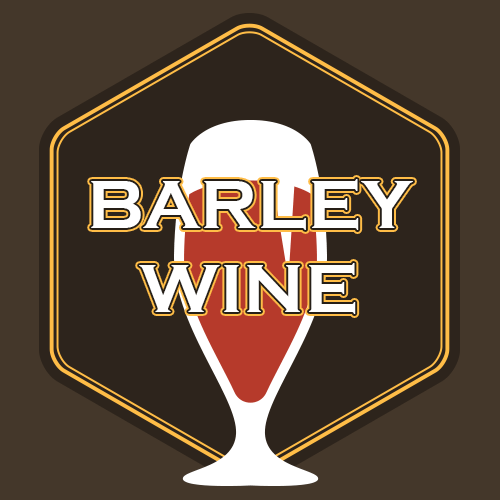 BARLEY
WINE